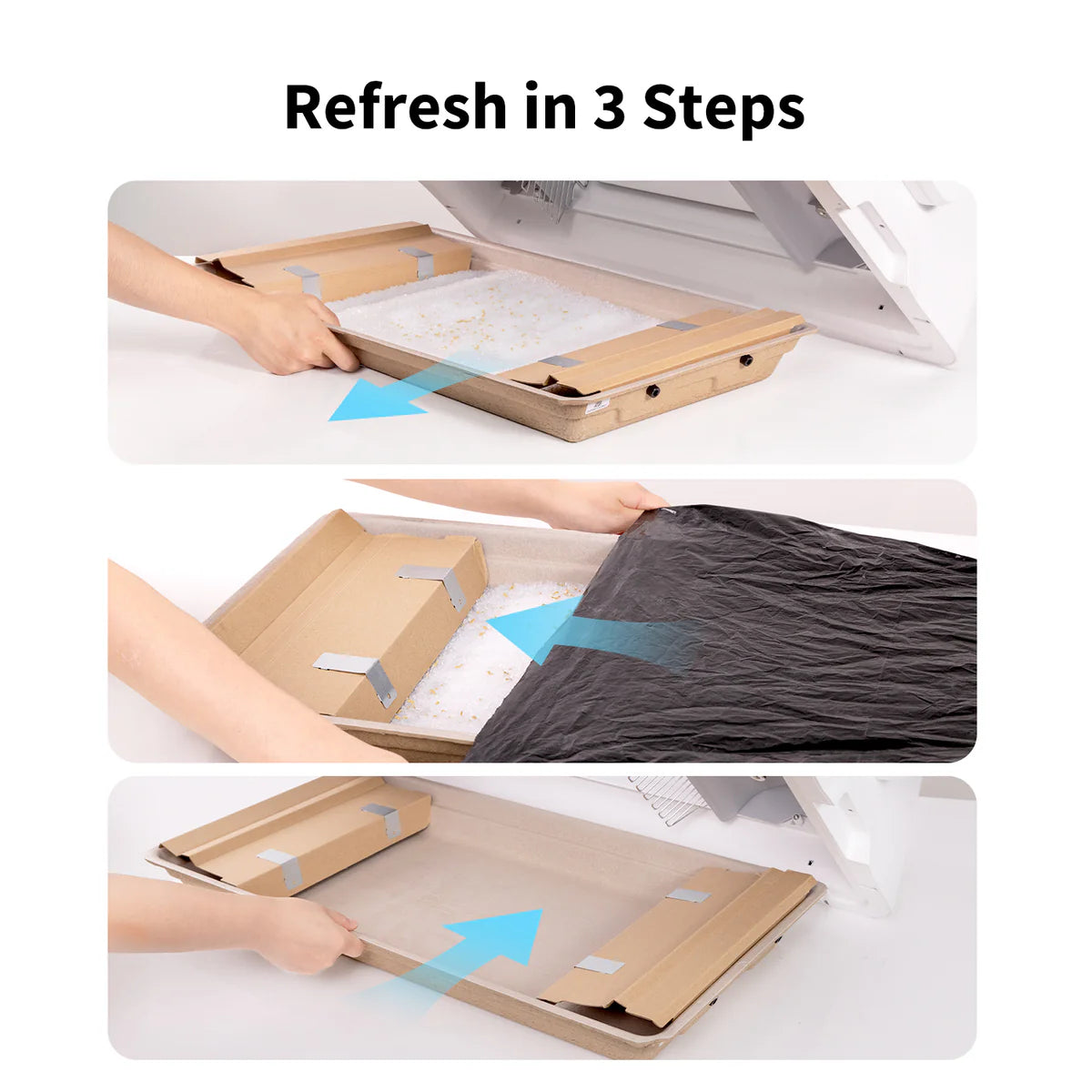 Refresh in 3 Steps