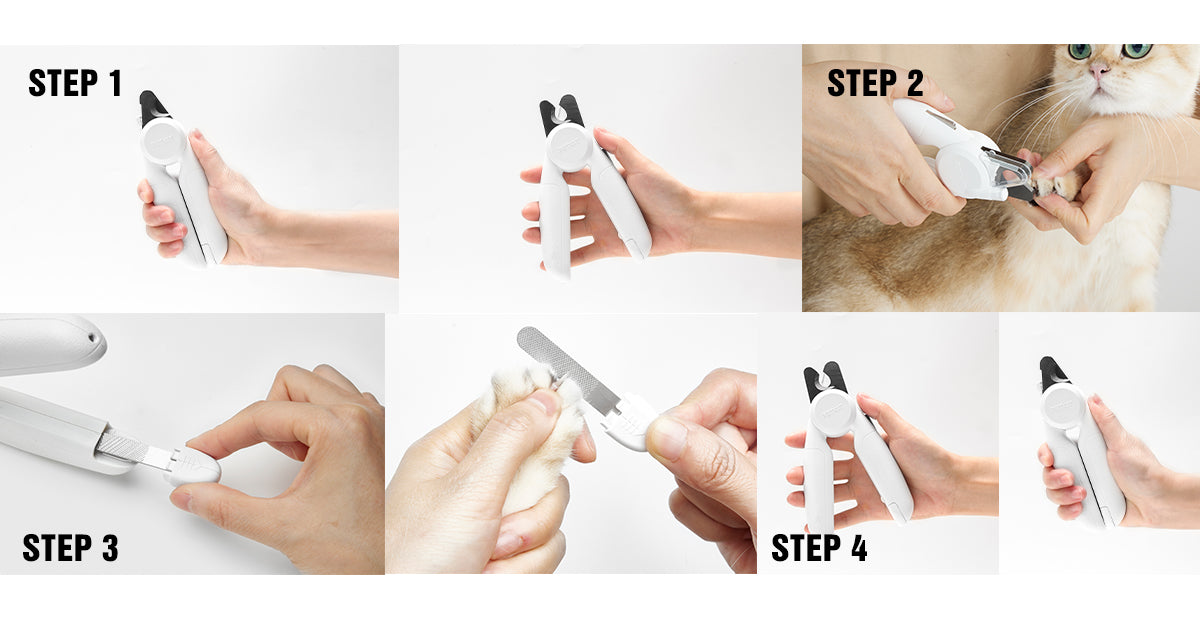 STEP 1

STEP 2

STEP 3

STEP 4